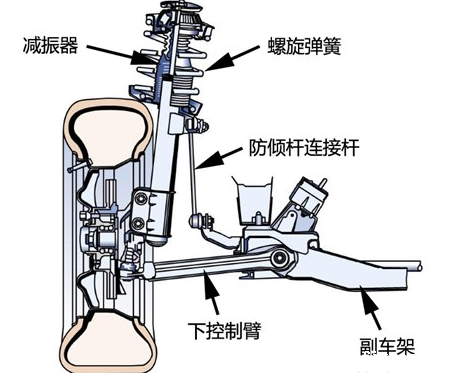 减振器
螺旋弹簧
防倾杆连接杆
下控制臂
副车架